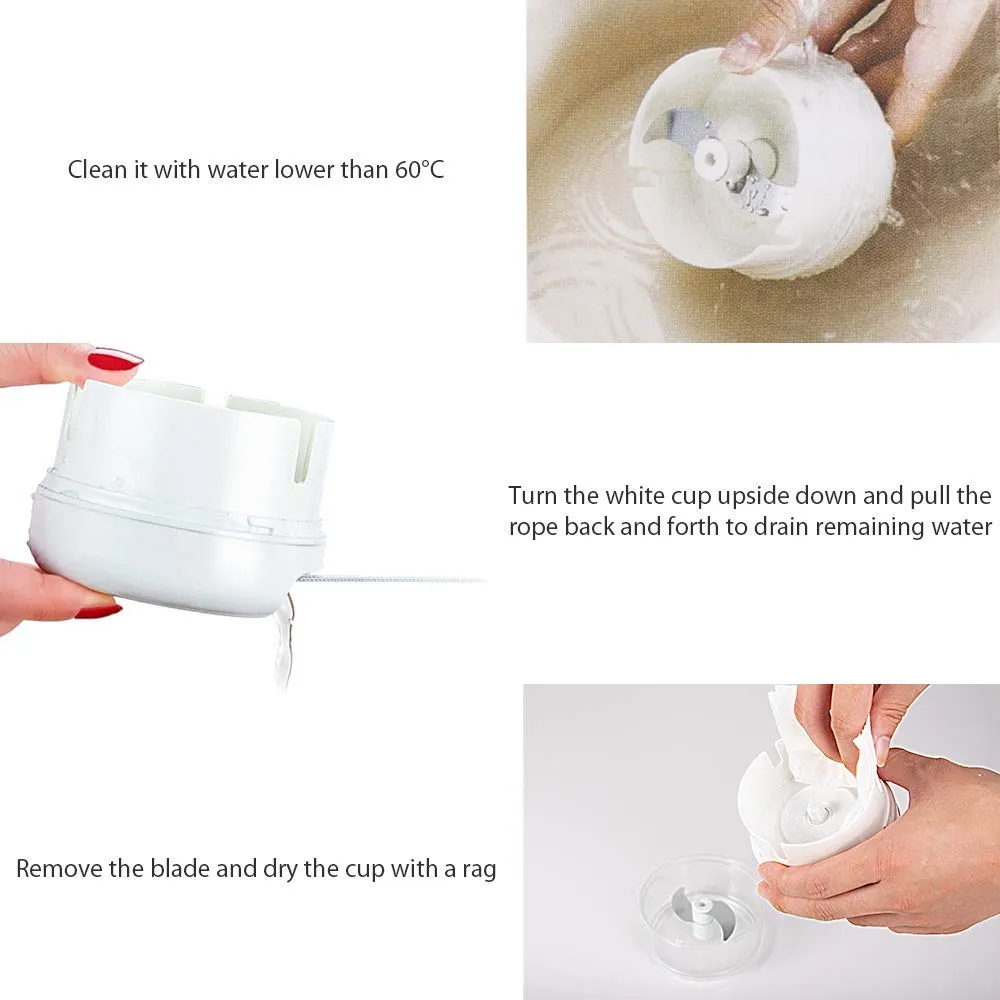 Clean it with water lower than 60°C

Turn the white cup upside down and pull the rope back and forth to drain remaining water

Remove the blade and dry the cup with a rag